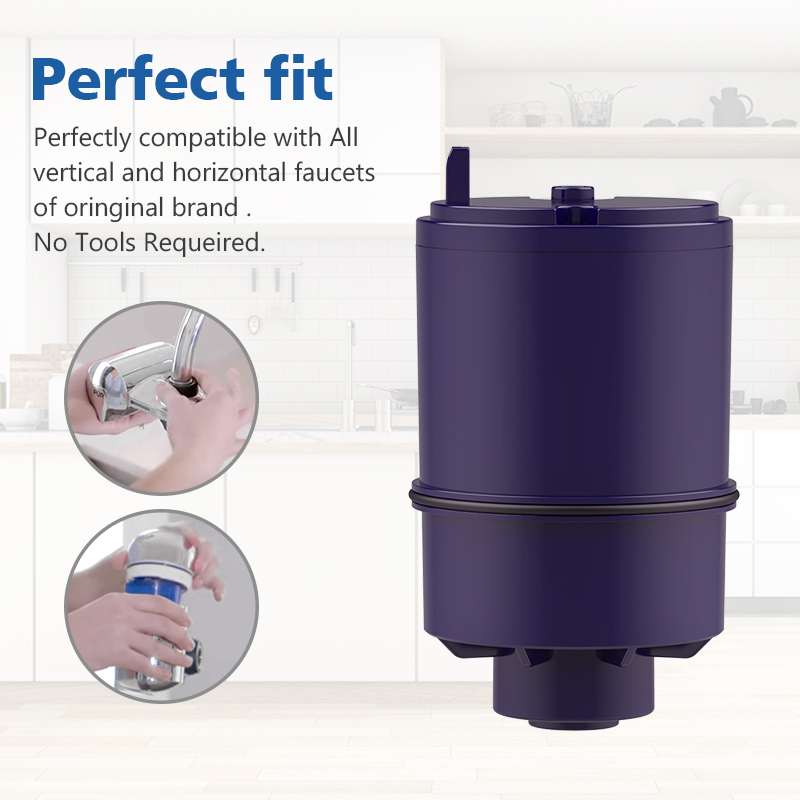 Perfect fit

Perfectly compatible with All vertical and horizontal faucets of oringinal brand .
No Tools Requeired.